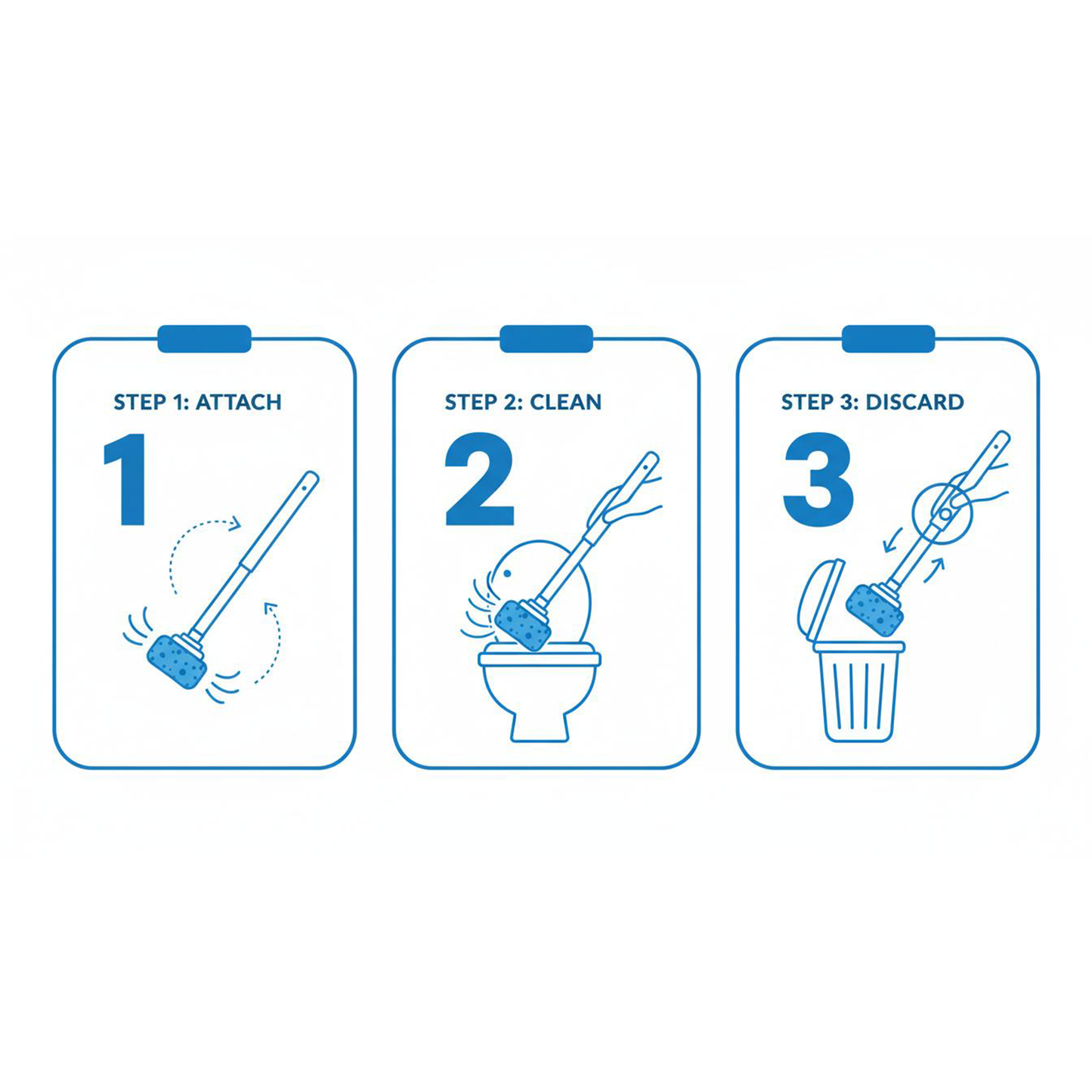 STEP 1: ATTACH
1

STEP 2: CLEAN
2

STEP 3: DISCARD
3